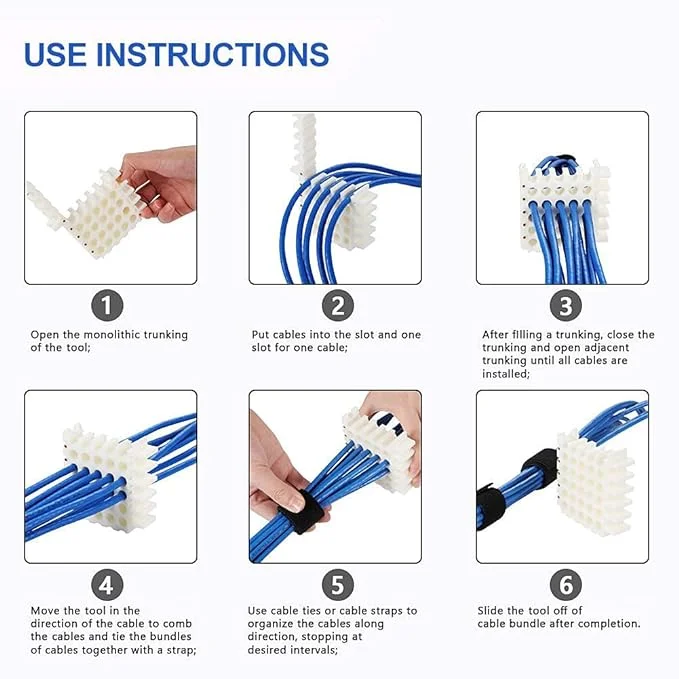 USE INSTRUCTIONS

1

Open the monolithic trunking of the tool;

2

Put cables into the slot and one slot for one cable;

3

After filling a trunking, close the trunking and open adjacent trunking until all cables are installed;

4

Move the tool in the direction of the cable to comb the cables and tie the bundles of cables together with a strap;

5

Use cable ties or cable straps to organize the cables along direction, stopping at desired intervals;

6

Slide the tool off of cable bundle after completion.